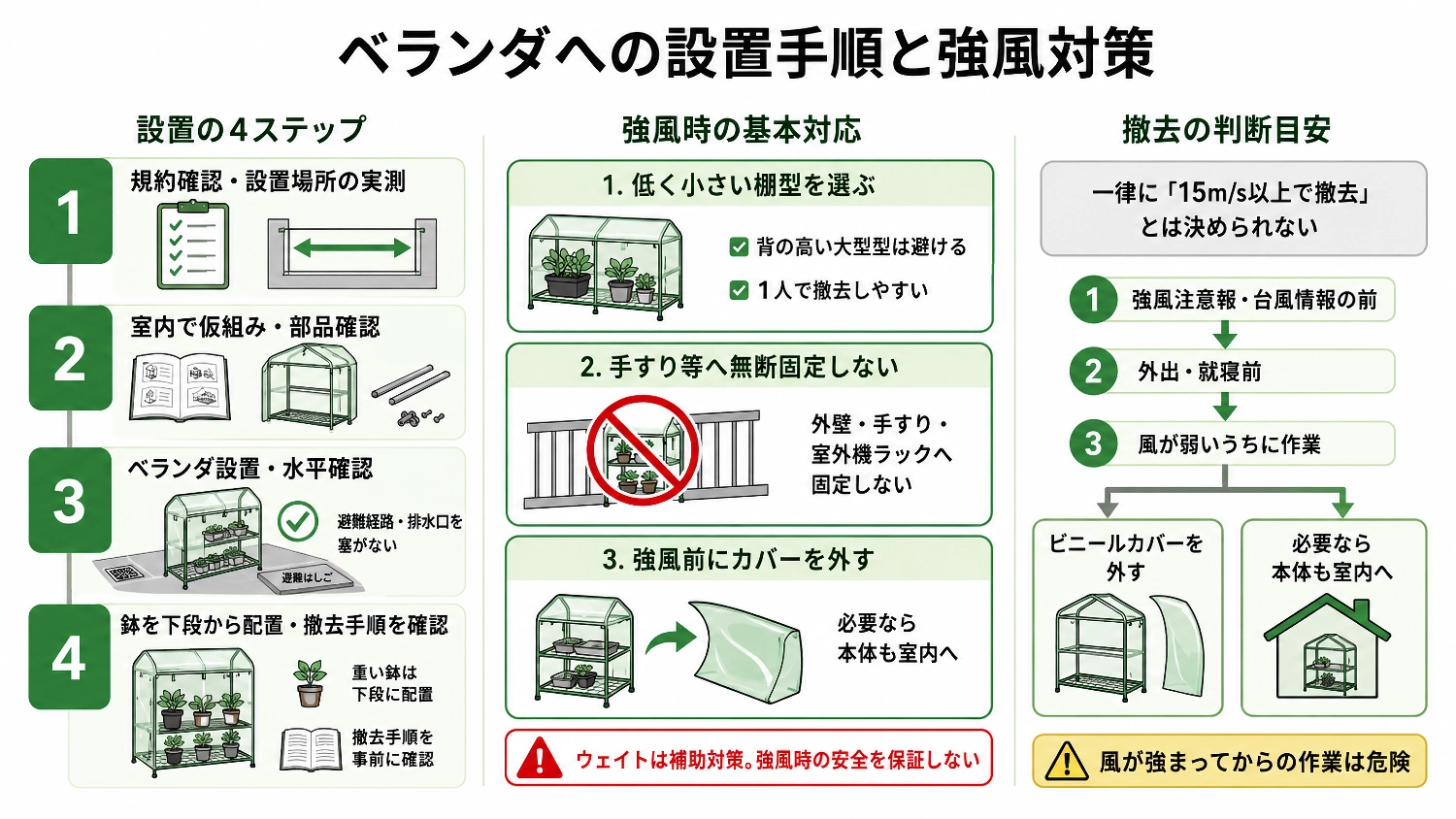 ベランダへの設置手順と強風対策

設置の4ステップ

1
規約確認・設置場所の実測

2
室内で仮組み・部品確認

3
ベランダ設置・水平確認
避難経路・排水口を塞がない
避難はしご

4
鉢を下段から配置・撤去手順を確認
重い鉢は下段に配置
撤去手順を事前に確認

強風時の基本対応

1. 低く小さい棚型を選ぶ
背の高い大型型は避ける
1人で撤去しやすい

2. 手すり等へ無断固定しない
外壁・手すり・室外機ラックへ固定しない

3. 強風前にカバーを外す
必要なら本体も室内へ

ウェイトは補助対策。強風時の安全を保証しない

撤去の判断目安

一律に「15m/s以上で撤去」とは決められない

1 強風注意報・台風情報の前
2 外出・就寝前
3 風が弱いうちに作業

ビニールカバーを外す

必要なら本体も室内へ

風が強まってからの作業は危険