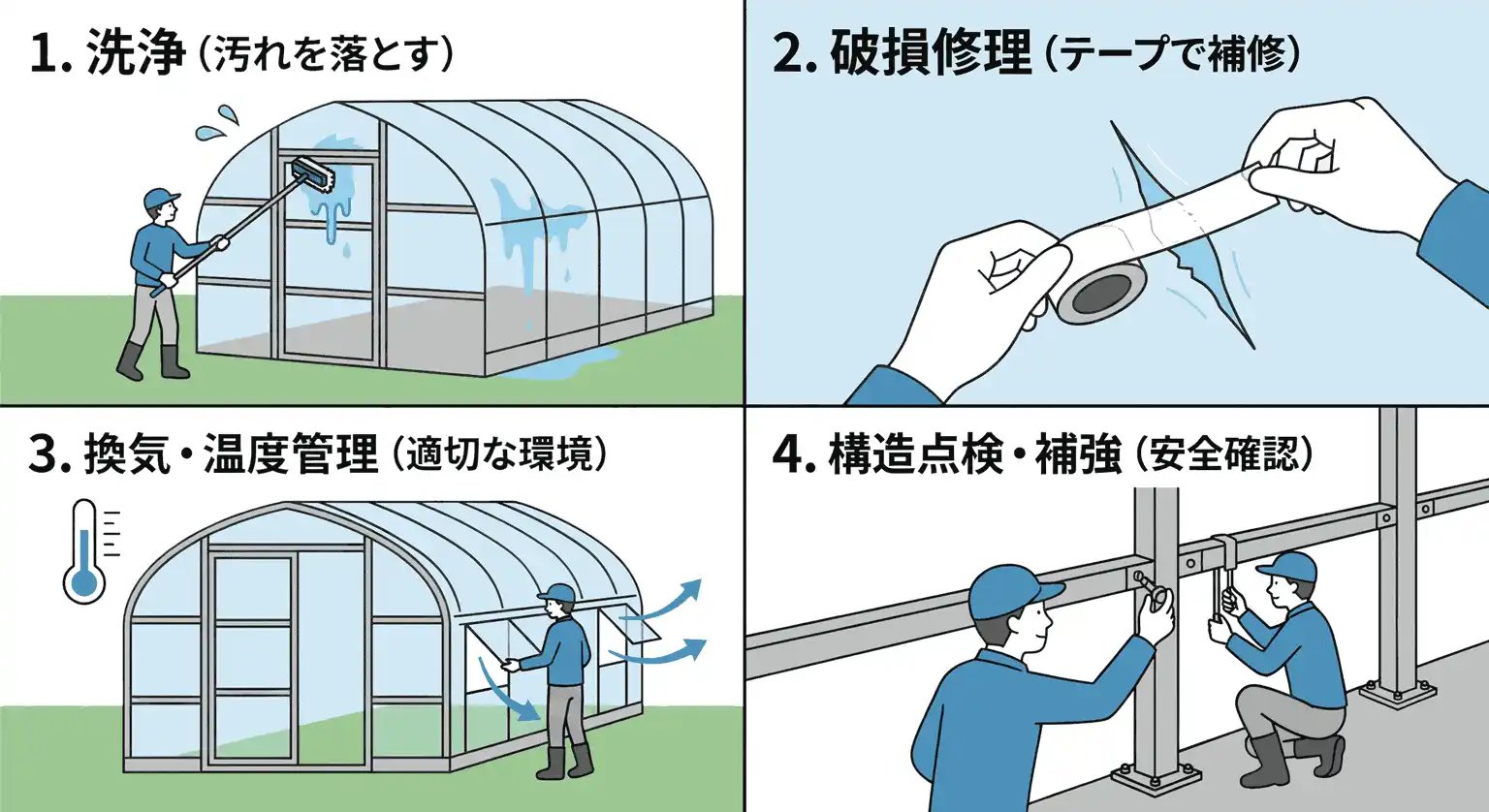 1. 洗浄（汚れを落とす）

2. 破損修理（テープで補修）

3. 換気・温度管理（適切な環境）

4. 構造点検・補強（安全確認）